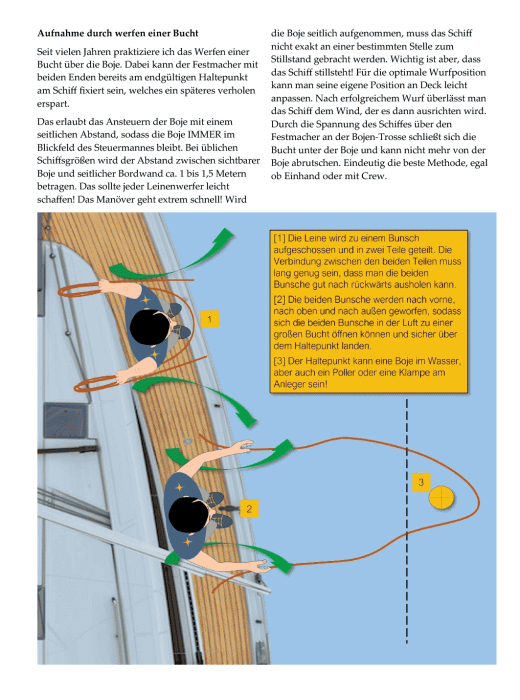 **Aufnahme durch werfen einer Bucht**

Seit vielen Jahren praktiziere ich das Werfen einer Bucht über die Boje. Dabei kann der Festmacher mit beiden Enden bereits am endgültigen Haltepunkt am Schiff fixiert sein, welches ein späteres verholen erspart.

Das erlaubt das Ansteuern der Boje mit einem seitlichen Abstand, sodass die Boje IMMER im Blickfeld des Steuermannes bleibt. Bei üblichen Schiffsgrößen wird der Abstand zwischen sichtbarer Boje und seitlicher Bordwand ca. 1 bis 1,5 Metern betragen. Das sollte jeder Leinenwerfer leicht schaffen! Das Manöver geht extrem schnell! Wird die Boje seitlich aufgenommen, muss das Schiff nicht exakt an einer bestimmten Stelle zum Stillstand gebracht werden. Wichtig ist aber, dass das Schiff stillsteht! Für die optimale Wurfposition kann man seine eigene Position an Deck leicht anpassen. Nach erfolgreichem Wurf überlässt man das Schiff dem Wind, der es dann ausrichten wird. Durch die Spannung des Schiffes über den Festmacher an der Bojen-Trosse schließt sich die Bucht unter der Boje und kann nicht mehr von der Boje abrutschen. Eindeutig die beste Methode, egal ob Einhand oder mit Crew.

[1] Die Leine wird zu einem Bunsch aufgeschossen und in zwei Teile geteilt. Die Verbindung zwischen den beiden Teilen muss lang genug sein, dass man die beiden Bunsche gut nach rückwärts ausholen kann.

[2] Die beiden Bunsche werden nach vorne, nach oben und nach außen geworfen, sodass sich die beiden Bunsche in der Luft zu einer großen Bucht öffnen können und sicher über dem Haltepunkt landen.

[3] Der Haltepunkt kann eine Boje im Wasser, aber auch ein Poller oder eine Klampe am Anleger sein!

1

2

3