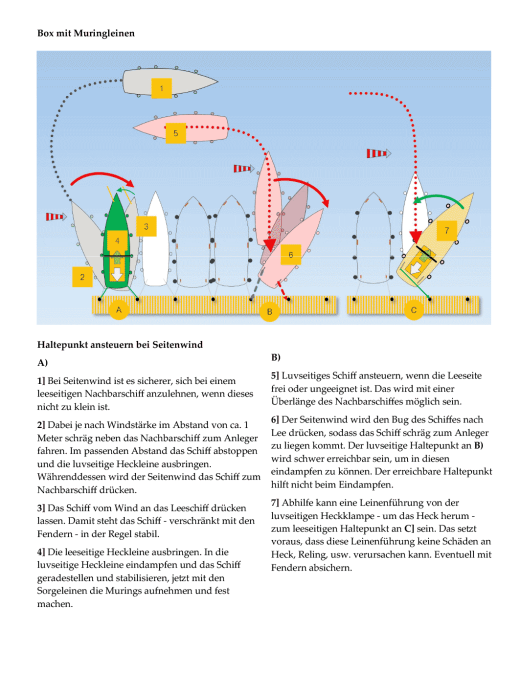 Box mit Muringleinen

1

5

3

4

2

6

7

A

B

C

Haltepunkt ansteuern bei Seitenwind

A)

1] Bei Seitenwind ist es sicherer, sich bei einem leeseitigen Nachbarschiff anzulehnen, wenn dieses nicht zu klein ist.

2] Dabei je nach Windstärke im Abstand von ca. 1 Meter schräg neben das Nachbarschiff zum Anleger fahren. Im passenden Abstand das Schiff abstoppen und die luvseitige Heckleine ausbringen. Währenddessen wird der Seitenwind das Schiff zum Nachbarschiff drücken.

3] Das Schiff vom Wind an das Leeschiff drücken lassen. Damit steht das Schiff - verschränkt mit den Fendern - in der Regel stabil.

4] Die leeseitige Heckleine ausbringen. In die luvseitige Heckleine eindampfen und das Schiff geradestellen und stabilisieren, jetzt mit den Sorgeleinen die Murings aufnehmen und fest machen.

B)

5] Luvseitiges Schiff ansteuern, wenn die Leeseite frei oder ungeeignet ist. Das wird mit einer Überlänge des Nachbarschiffes möglich sein.

6] Der Seitenwind wird den Bug des Schiffes nach Lee drücken, sodass das Schiff schräg zum Anleger zu liegen kommt. Der luvseitige Haltepunkt an B) wird schwer erreichbar sein, um in diesen eindampfen zu können. Der erreichbare Haltepunkt hilft nicht beim Eindampfen.

7] Abhilfe kann eine Leinenführung von der luvseitigen Heckklampe - um das Heck herum - zum leeseitigen Haltepunkt an C] sein. Das setzt voraus, dass diese Leinenführung keine Schäden an Heck, Reling, usw. verursachen kann. Eventuell mit Fendern absichern.